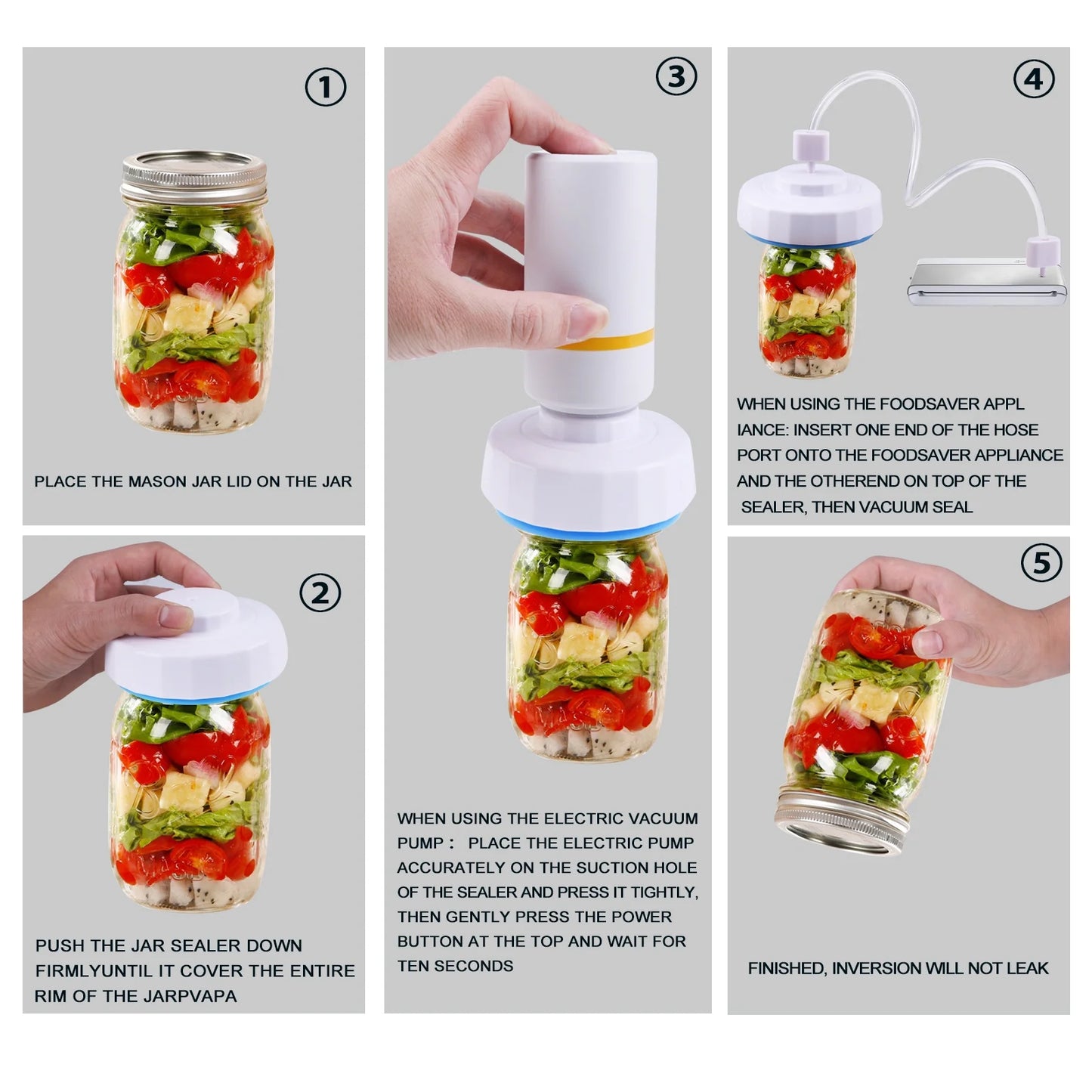 ①

PLACE THE MASON JAR LID ON THE JAR

②

PUSH THE JAR SEALER DOWN FIRMLYUNTIL IT COVER THE ENTIRE RIM OF THE JARPVAPA

③

WHEN USING THE ELECTRIC VACUUM PUMP： PLACE THE ELECTRIC PUMP ACCURATELY ON THE SUCTION HOLE OF THE SEALER AND PRESS IT TIGHTLY, THEN GENTLY PRESS THE POWER BUTTON AT THE TOP AND WAIT FOR TEN SECONDS

④

WHEN USING THE FOODSAVER APPL IANCE: INSERT ONE END OF THE HOSE PORT ONTO THE FOODSAVER APPLIANCE AND THE OTHEREND ON TOP OF THE SEALER, THEN VACUUM SEAL

⑤

FINISHED, INVERSION WILL NOT LEAK